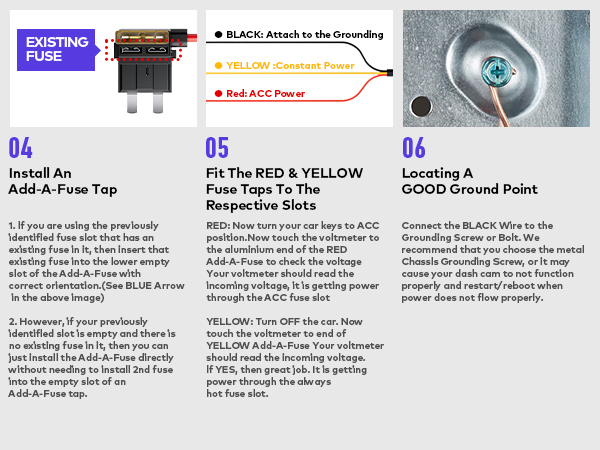 EXISTING FUSE

04

Install An Add-A-Fuse Tap

1. If you are using the previously identified fuse slot that has an existing fuse in it, then insert that existing fuse into the lower empty slot of the Add-A-Fuse with correct orientation.(See BLUE Arrow in the above image)

2. However, if your previously identified slot is empty and there is no existing fuse in it, then you can just install the Add-A-Fuse directly without needing to install 2nd fuse into the empty slot of an Add-A-Fuse tap.

BLACK: Attach to the Grounding

YELLOW :Constant Power

Red: ACC Power

05

Fit The RED & YELLOW Fuse Taps To The Respective Slots

RED: Now turn your car keys to ACC position.Now touch the voltmeter to the aluminium end of the RED Add-A-Fuse to check the voltage Your voltmeter should read the incoming voltage, it is getting power through the ACC fuse slot

YELLOW: Turn OFF the car. Now touch the voltmeter to end of YELLOW Add-A-Fuse Your voltmeter should read the incoming voltage. If YES, then great job. It is getting power through the always hot fuse slot.

06

Locating A GOOD Ground Point

Connect the BLACK Wire to the Grounding Screw or Bolt. We recommend that you choose the metal Chassis Grounding Screw, or it may cause your dash cam to not function properly and restart/reboot when power does not flow properly.