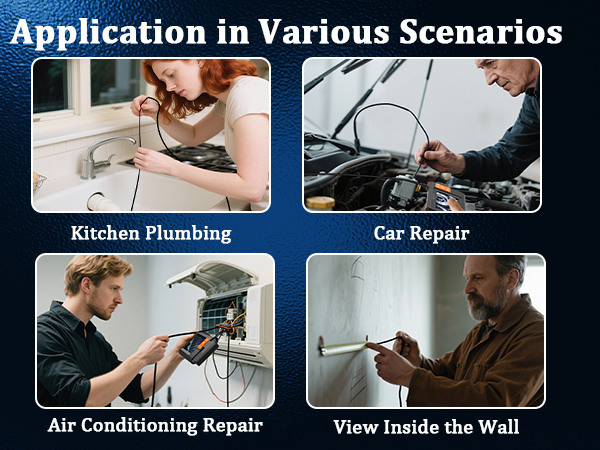 Application in Various Scenarios

Kitchen Plumbing

Car Repair

Air Conditioning Repair

View Inside the Wall