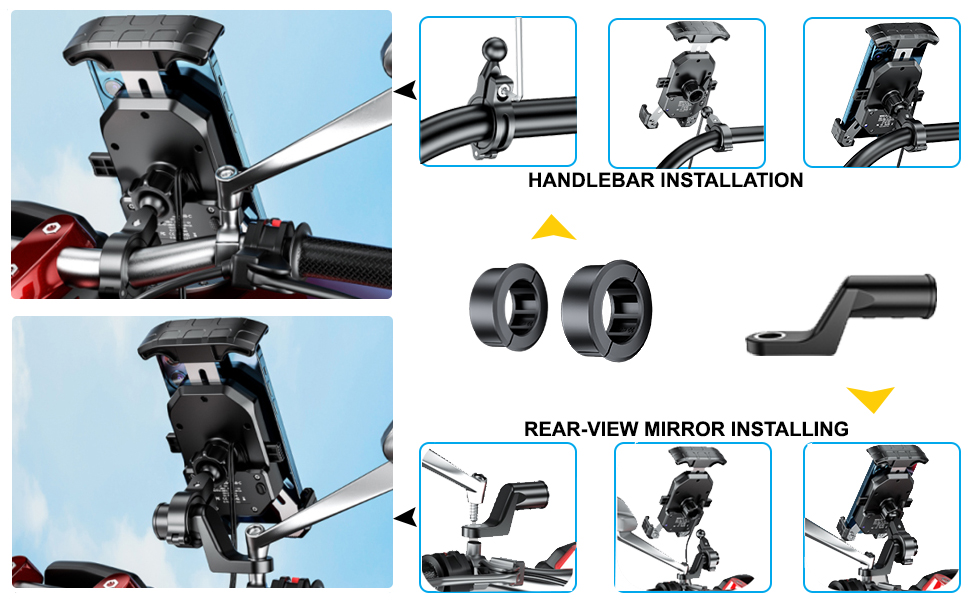 HANDLEBAR INSTALLATION

REAR-VIEW MIRROR INSTALLING