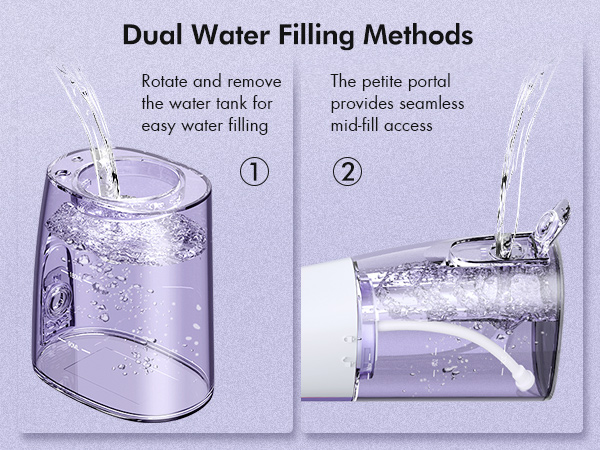 Dual Water Filling Methods

Rotate and remove the water tank for easy water filling

①

The petite portal provides seamless mid-fill access

②