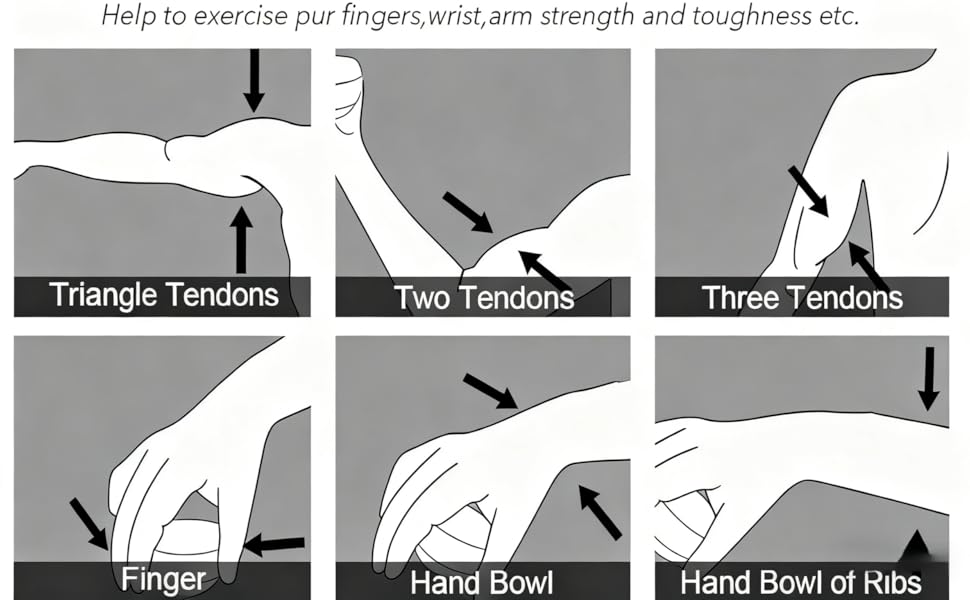 Help to exercise pur fingers,wrist,arm strength and toughness etc.

Triangle Tendons

Two Tendons

Three Tendons

Finger

Hand Bowl

Hand Bowl of Ribs