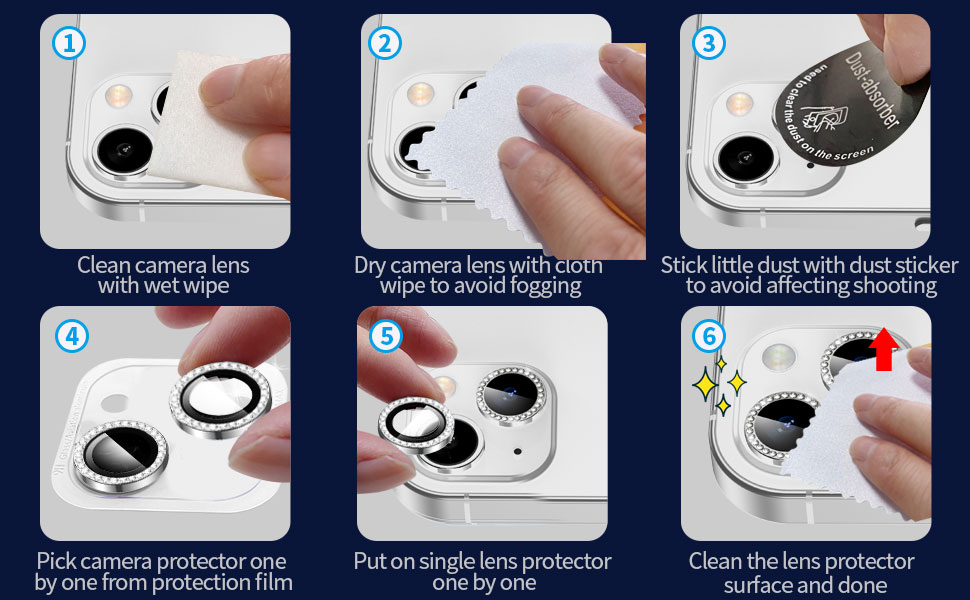 1

Clean camera lens with wet wipe

2

Dry camera lens with cloth wipe to avoid fogging

3

Dust-absorber
used to clear the dust on the screen

Stick little dust with dust sticker to avoid affecting shooting

4

Pick camera protector one by one from protection film

5

Put on single lens protector one by one

6

Clean the lens protector surface and done