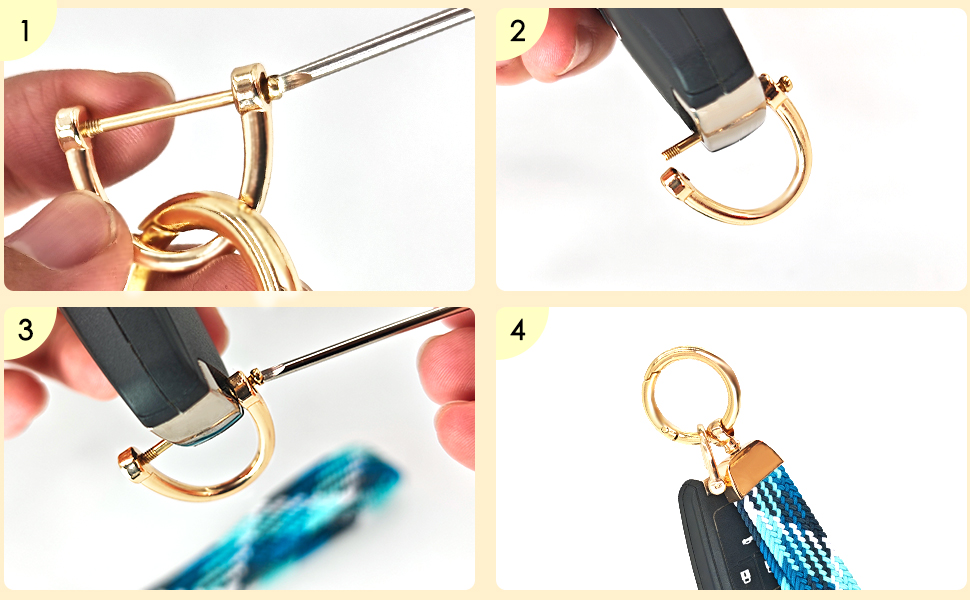 1

2

3

4