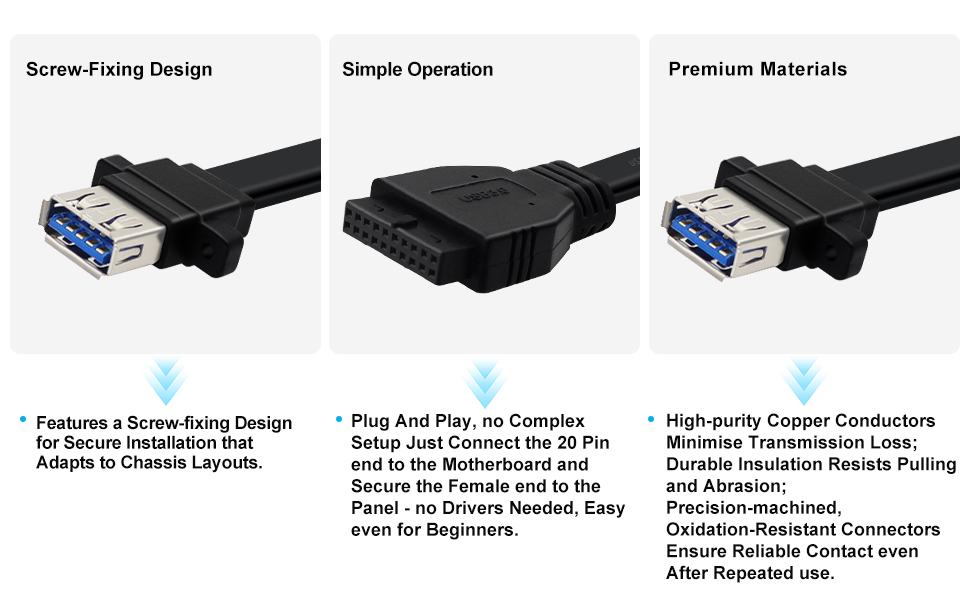 Screw-Fixing Design

• Features a Screw-fixing Design for Secure Installation that Adapts to Chassis Layouts.

Simple Operation

UGREEN

• Plug And Play, no Complex Setup Just Connect the 20 Pin end to the Motherboard and Secure the Female end to the Panel - no Drivers Needed, Easy even for Beginners.

Premium Materials

• High-purity Copper Conductors Minimise Transmission Loss; Durable Insulation Resists Pulling and Abrasion; Precision-machined, Oxidation-Resistant Connectors Ensure Reliable Contact even After Repeated use.