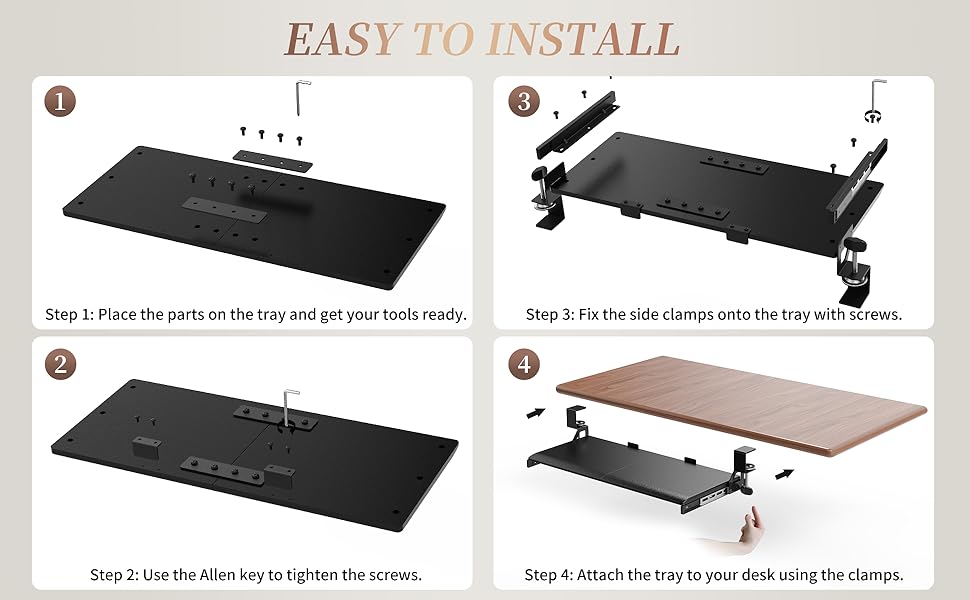 EASY TO INSTALL

1

Step 1: Place the parts on the tray and get your tools ready.

3

Step 3: Fix the side clamps onto the tray with screws.

2

Step 2: Use the Allen key to tighten the screws.

4

Step 4: Attach the tray to your desk using the clamps.