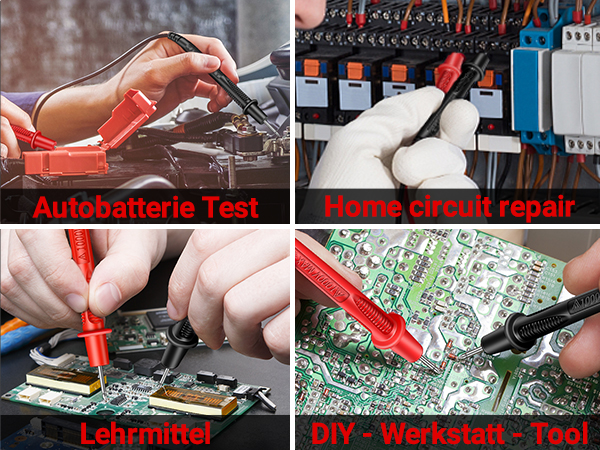 Autobatterie Test

Home circuit repair

Lehrmittel

DIY - Werkstatt - Tool