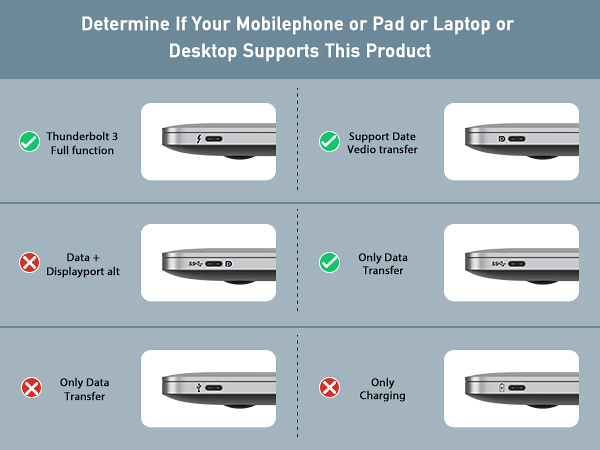 Determine If Your Mobilephone or Pad or Laptop or Desktop Supports This Product

Thunderbolt 3 Full function

Support Date Vedio transfer

Data + Displayport alt

SS

Only Data Transfer

SS

Only Data Transfer

Only Charging