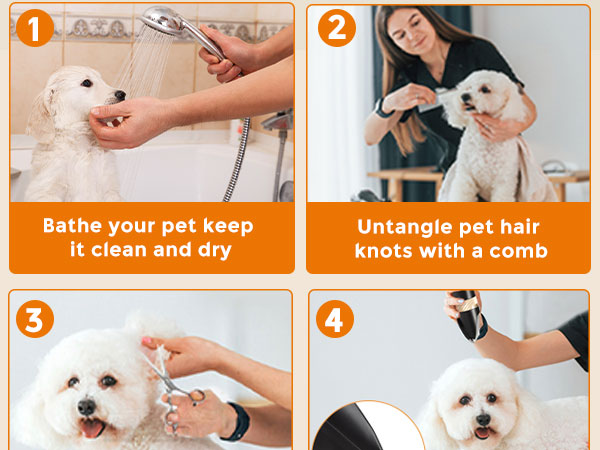 1

Bathe your pet keep it clean and dry

2

Untangle pet hair knots with a comb

3

4