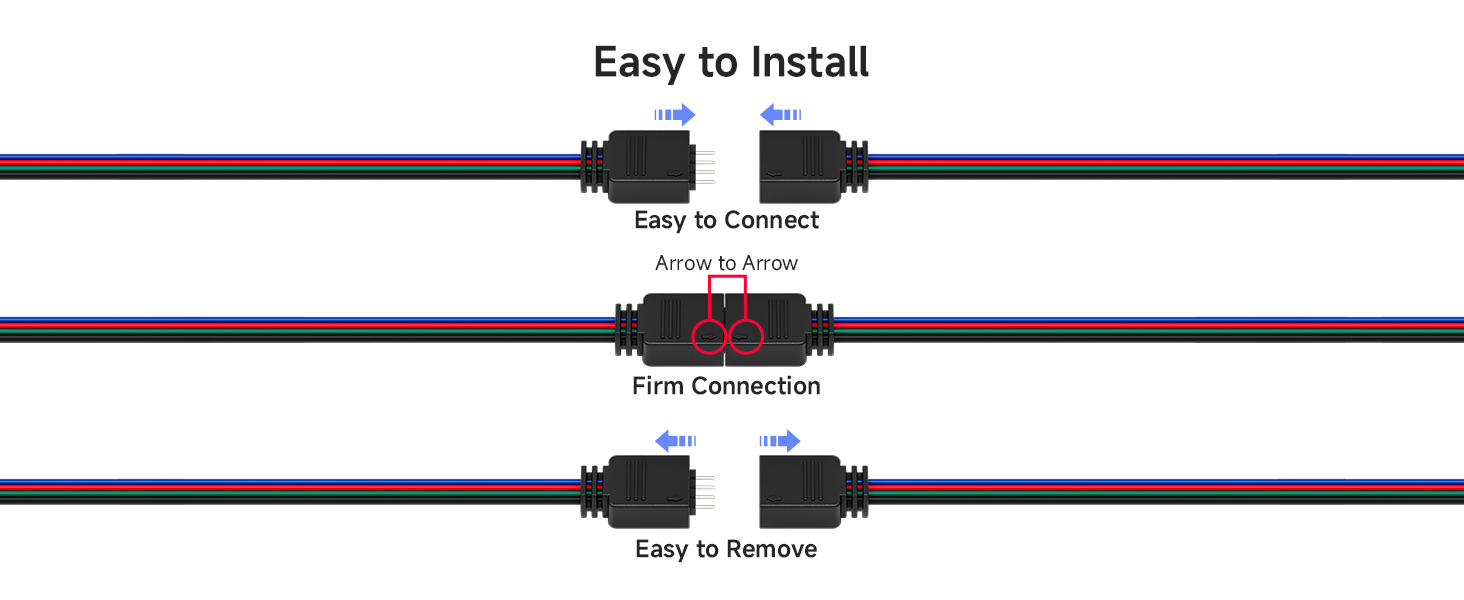 Easy to Install

Easy to Connect

Arrow to Arrow

Firm Connection

Easy to Remove