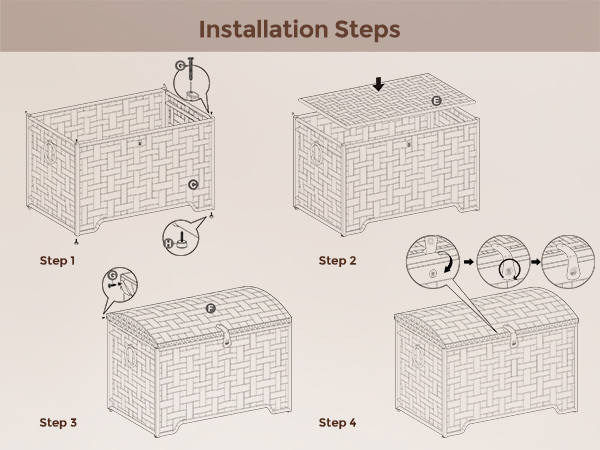 Installation Steps

G

C

H

Step 1

E

Step 2

G

F

Step 3

Step 4