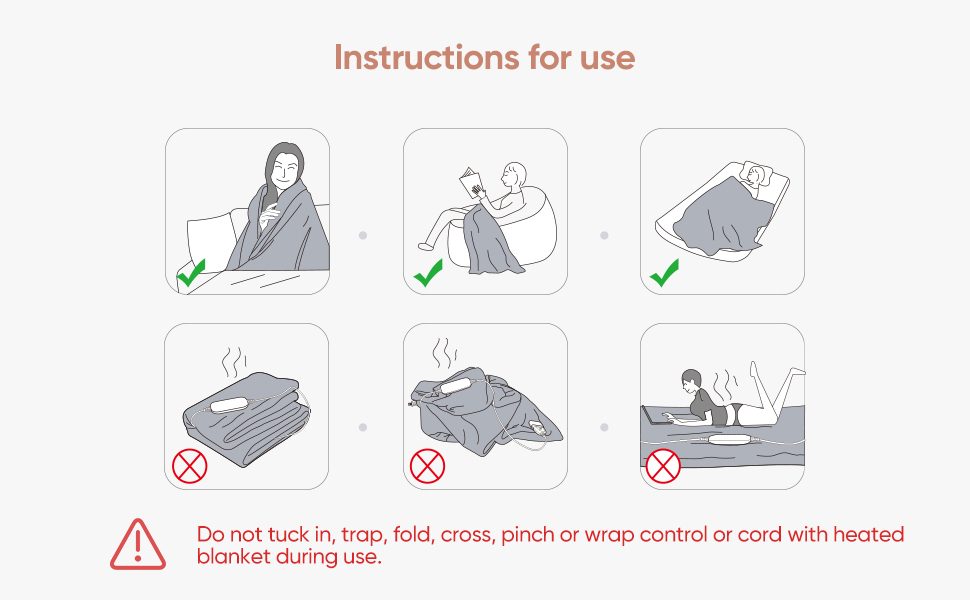 Instructions for use

Do not tuck in, trap, fold, cross, pinch or wrap control or cord with heated blanket during use.