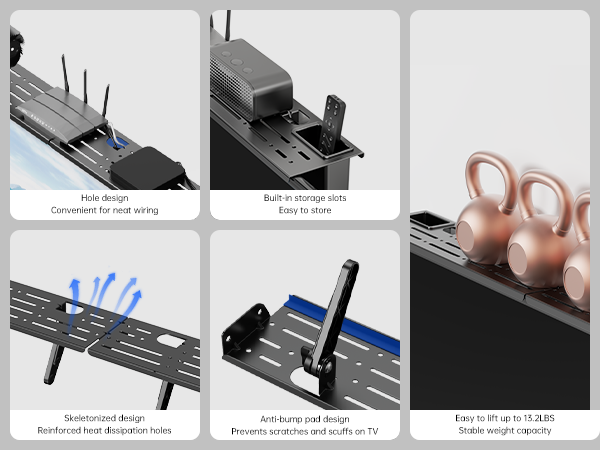 Hole design
Convenient for neat wiring

Built-in storage slots
Easy to store

Skeletonized design
Reinforced heat dissipation holes

Anti-bump pad design
Prevents scratches and scuffs on TV

Easy to lift up to 13.2LBS
Stable weight capacity