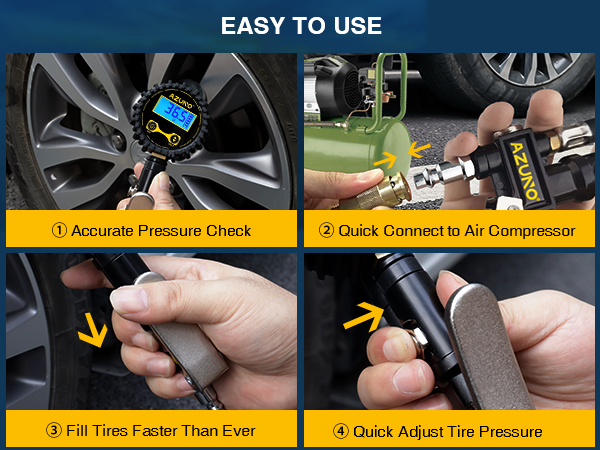 EASY TO USE

AZUNO
36.5

① Accurate Pressure Check

AZUNO

② Quick Connect to Air Compressor

③ Fill Tires Faster Than Ever

④ Quick Adjust Tire Pressure