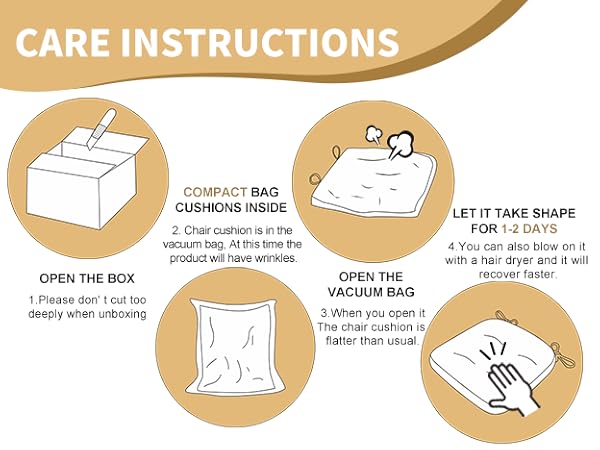 CARE INSTRUCTIONS

OPEN THE BOX

1.Please don' t cut too deeply when unboxing

COMPACT BAG CUSHIONS INSIDE

2. Chair cushion is in the vacuum bag, At this time the product will have wrinkles.

OPEN THE VACUUM BAG

3.When you open it The chair cushion is flatter than usual.

LET IT TAKE SHAPE FOR 1-2 DAYS

4.You can also blow on it with a hair dryer and it will recover faster.