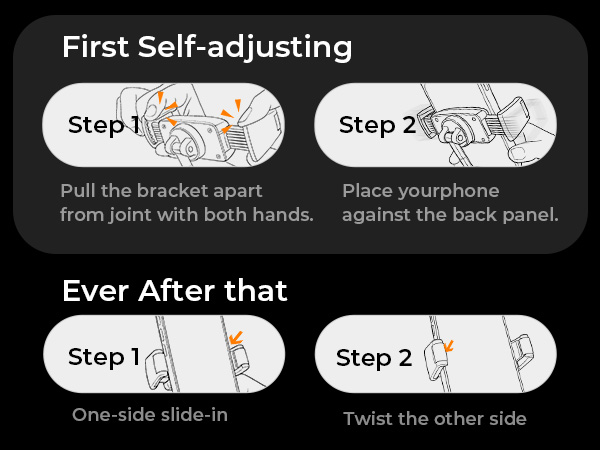 First Self-adjusting

Step 1

Pull the bracket apart from joint with both hands.

Step 2

Place yourphone against the back panel.

Ever After that

Step 1

One-side slide-in

Step 2

Twist the other side