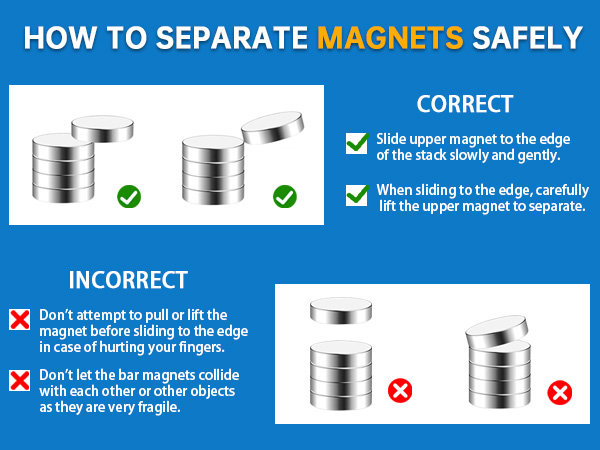 HOW TO SEPARATE MAGNETS SAFELY

CORRECT

Slide upper magnet to the edge of the stack slowly and gently.

When sliding to the edge, carefully lift the upper magnet to separate.

INCORRECT

Don't attempt to pull or lift the magnet before sliding to the edge in case of hurting your fingers.

Don't let the bar magnets collide with each other or other objects as they are very fragile.