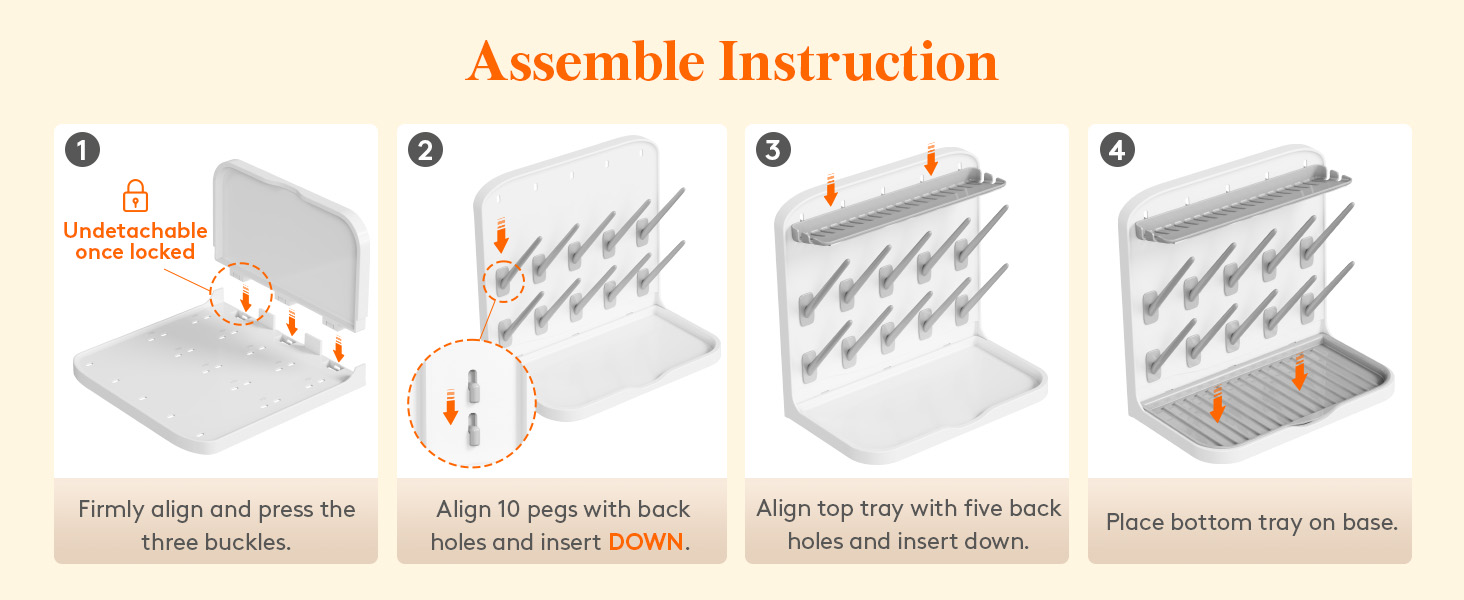 Assemble Instruction

1

Undetachable once locked

Firmly align and press the three buckles.

2

Align 10 pegs with back holes and insert DOWN.

3

Align top tray with five back holes and insert down.

4

Place bottom tray on base.