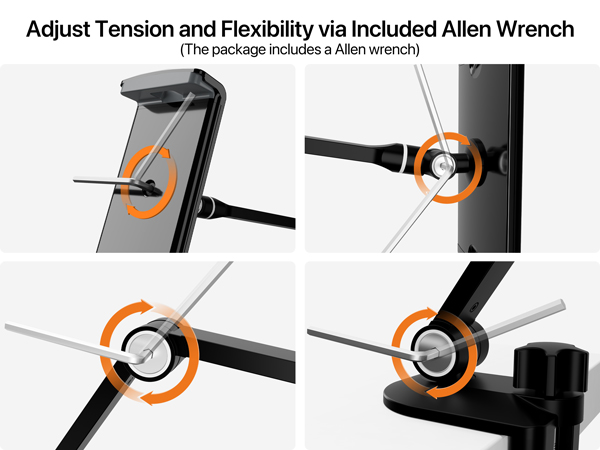 Adjust Tension and Flexibility via Included Allen Wrench
(The package includes a Allen wrench)