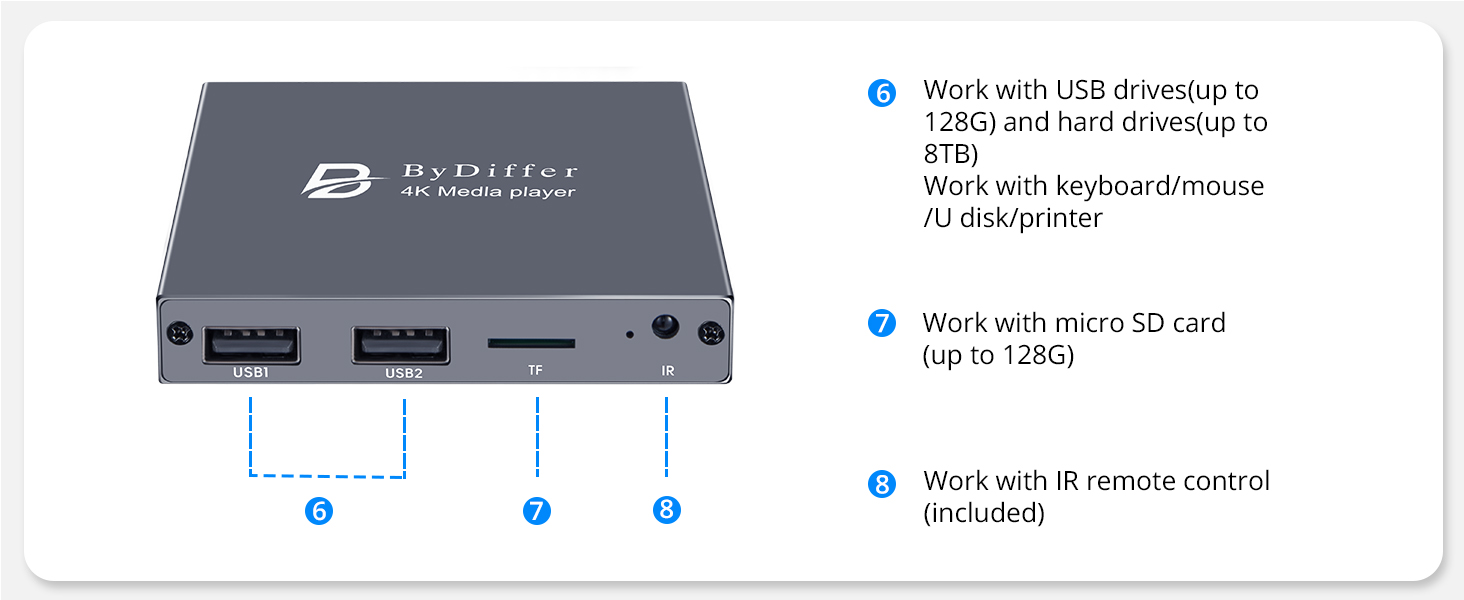 ByDiffer
4K Media player

USB1 USB2 TF IR

6 7 8

6 Work with USB drives(up to 128G) and hard drives(up to 8TB)
Work with keyboard/mouse /U disk/printer

7 Work with micro SD card (up to 128G)

8 Work with IR remote control (included)