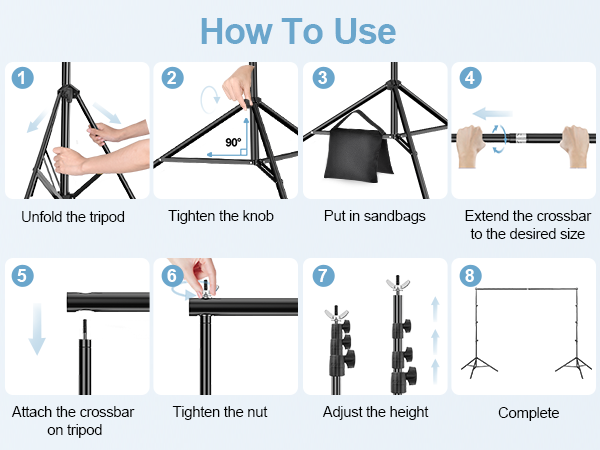 How To Use

1
Unfold the tripod

2
90°
Tighten the knob

3
Put in sandbags

4
Extend the crossbar to the desired size

5
Attach the crossbar on tripod

6
Tighten the nut

7
Adjust the height

8
Complete