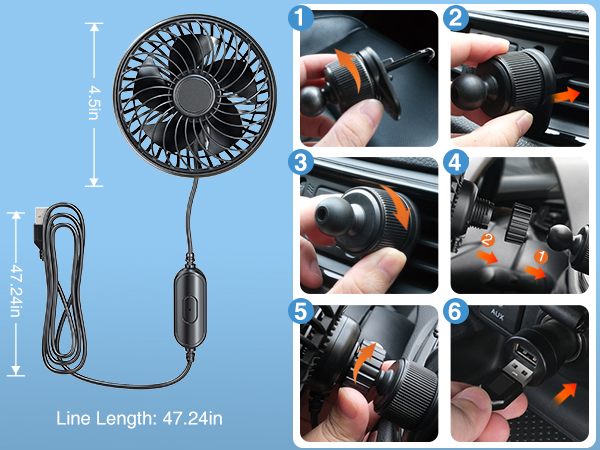 4.5in

47.24in

Line Length: 47.24in

1

2

3

4

2

1

5

6

AUX