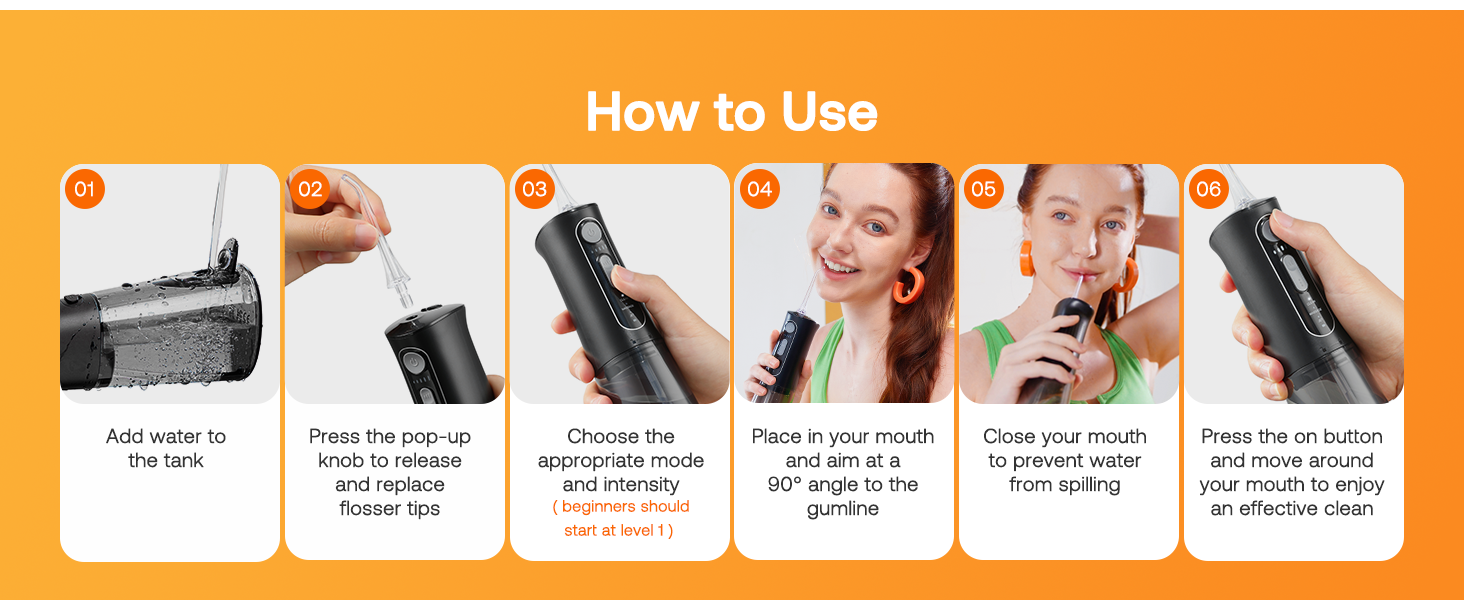 How to Use

01

Add water to the tank

02

Press the pop-up knob to release and replace flosser tips

03

Choose the appropriate mode and intensity
( beginners should start at level 1 )

04

Place in your mouth and aim at a 90° angle to the gumline

05

Close your mouth to prevent water from spilling

06

Press the on button and move around your mouth to enjoy an effective clean