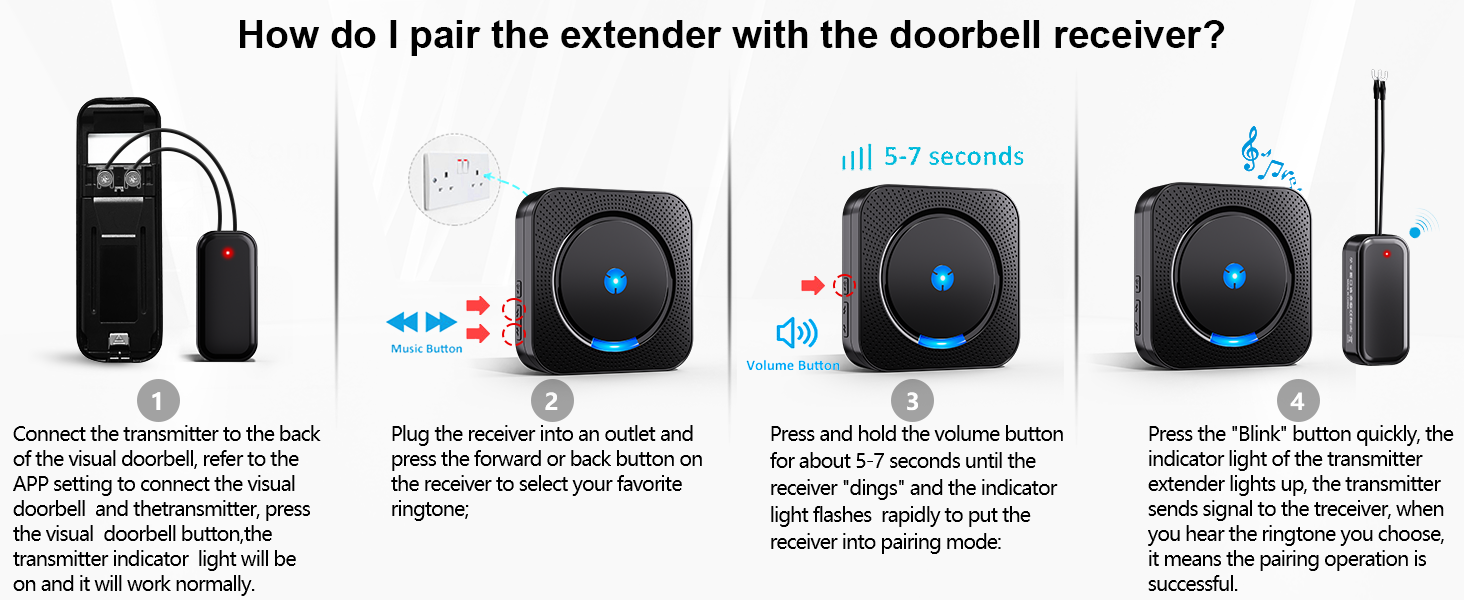 How do I pair the extender with the doorbell receiver?

1

Connect the transmitter to the back of the visual doorbell, refer to the APP setting to connect the visual doorbell and thetransmitter, press the visual doorbell button,the transmitter indicator light will be on and it will work normally.

Music Button

2

Plug the receiver into an outlet and press the forward or back button on the receiver to select your favorite ringtone;

5-7 seconds

Volume Button

3

Press and hold the volume button for about 5-7 seconds until the receiver "dings" and the indicator light flashes rapidly to put the receiver into pairing mode:

4

Press the "Blink" button quickly, the indicator light of the transmitter extender lights up, the transmitter sends signal to the treceiver, when you hear the ringtone you choose, it means the pairing operation is successful.