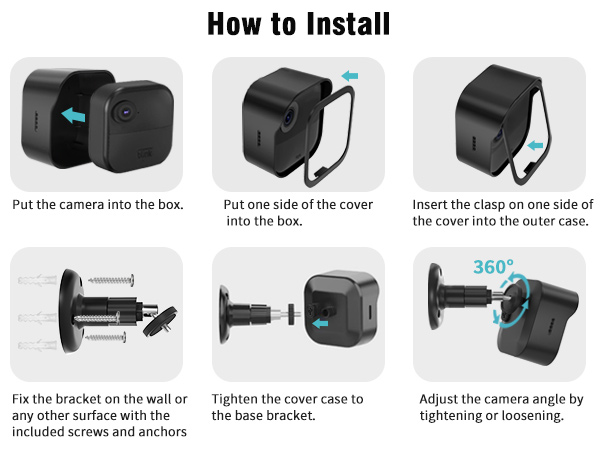 How to Install

Put the camera into the box.

Put one side of the cover into the box.

Insert the clasp on one side of the cover into the outer case.

Fix the bracket on the wall or any other surface with the included screws and anchors

Tighten the cover case to the base bracket.

360°

Adjust the camera angle by tightening or loosening.