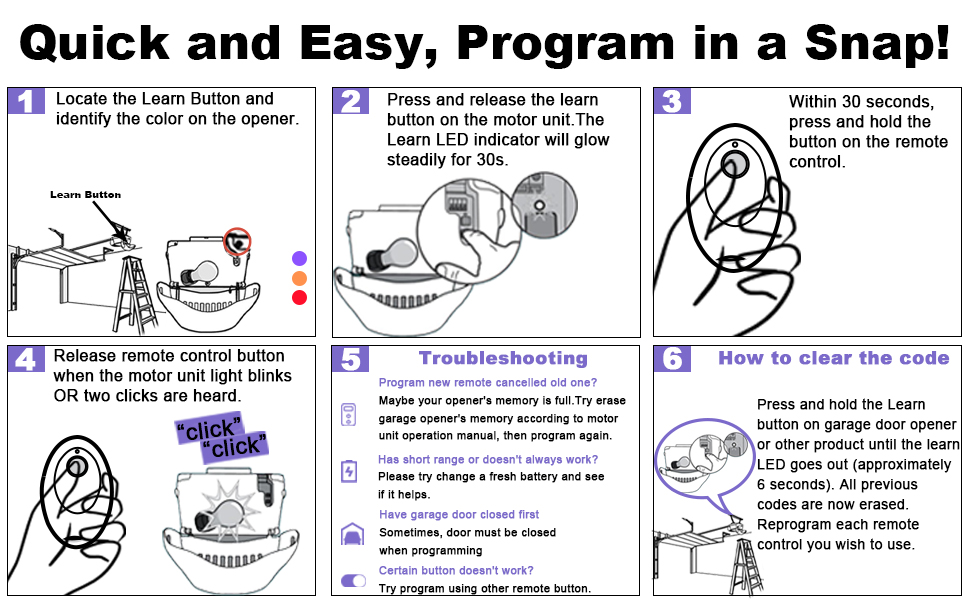 Quick and Easy, Program in a Snap!

1 Locate the Learn Button and identify the color on the opener.

Learn Button

2 Press and release the learn button on the motor unit.The Learn LED indicator will glow steadily for 30s.

3 Within 30 seconds, press and hold the button on the remote control.

4 Release remote control button when the motor unit light blinks OR two clicks are heard.

"click" "click"

5 Troubleshooting

Program new remote cancelled old one?
Maybe your opener's memory is full.Try erase garage opener's memory according to motor unit operation manual, then program again.

Has short range or doesn't always work?
Please try change a fresh battery and see if it helps.

Have garage door closed first
Sometimes, door must be closed when programming

Certain button doesn't work?
Try program using other remote button.

6 How to clear the code

Press and hold the Learn button on garage door opener or other product until the learn LED goes out (approximately 6 seconds). All previous codes are now erased. Reprogram each remote control you wish to use.