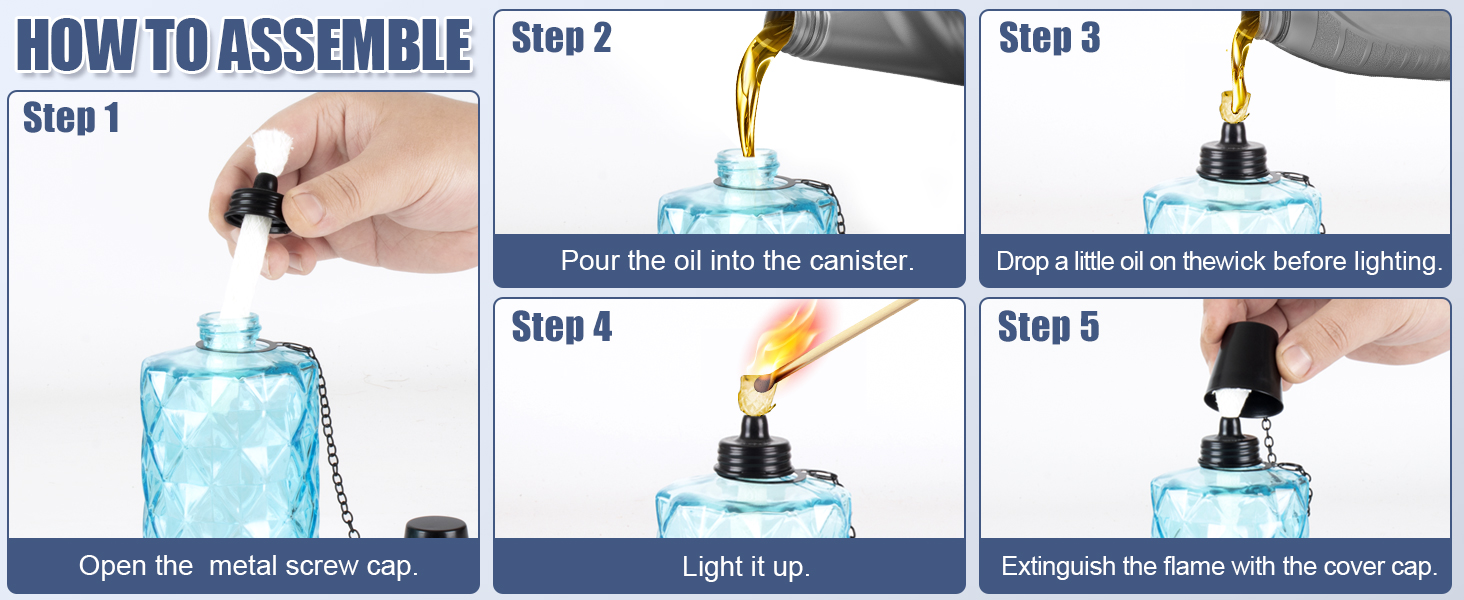 HOW TO ASSEMBLE

Step 1

Open the metal screw cap.

Step 2

Pour the oil into the canister.

Step 3

Drop a little oil on thewick before lighting.

Step 4

Light it up.

Step 5

Extinguish the flame with the cover cap.