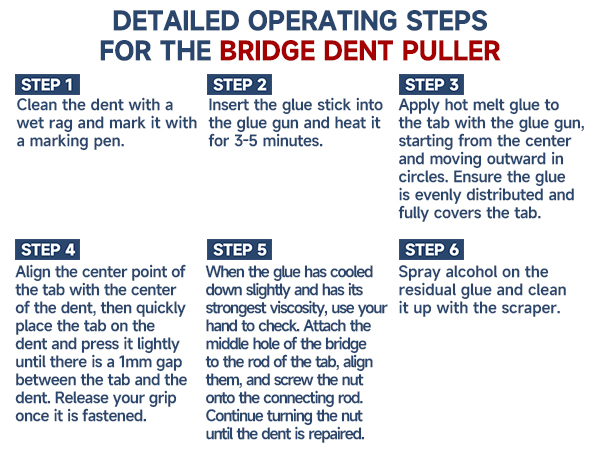 DETAILED OPERATING STEPS FOR THE BRIDGE DENT PULLER

STEP 1
Clean the dent with a wet rag and mark it with a marking pen.

STEP 2
Insert the glue stick into the glue gun and heat it for 3-5 minutes.

STEP 3
Apply hot melt glue to the tab with the glue gun, starting from the center and moving outward in circles. Ensure the glue is evenly distributed and fully covers the tab.

STEP 4
Align the center point of the tab with the center of the dent, then quickly place the tab on the dent and press it lightly until there is a 1mm gap between the tab and the dent. Release your grip once it is fastened.

STEP 5
When the glue has cooled down slightly and has its strongest viscosity, use your hand to check. Attach the middle hole of the bridge to the rod of the tab, align them, and screw the nut onto the connecting rod. Continue turning the nut until the dent is repaired.

STEP 6
Spray alcohol on the residual glue and clean it up with the scraper.