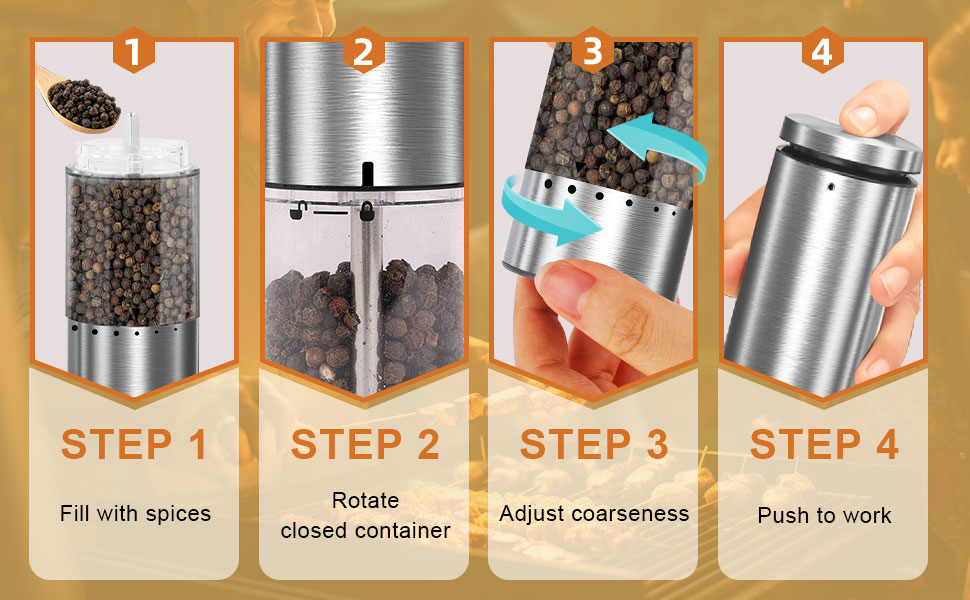 1

STEP 1

Fill with spices

2

STEP 2

Rotate closed container

3

STEP 3

Adjust coarseness

4

STEP 4

Push to work