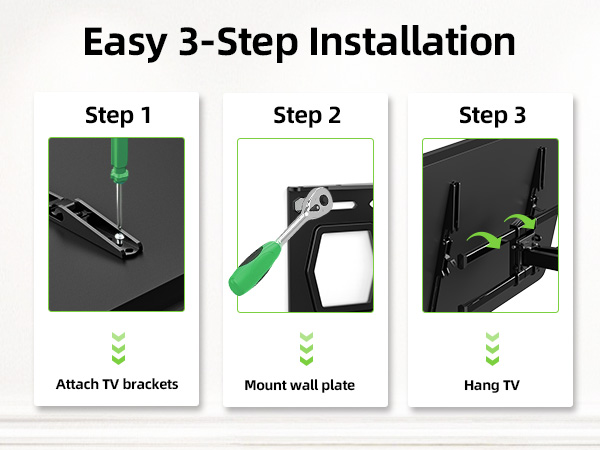 Easy 3-Step Installation

Step 1

Attach TV brackets

Step 2

Mount wall plate

Step 3

Hang TV