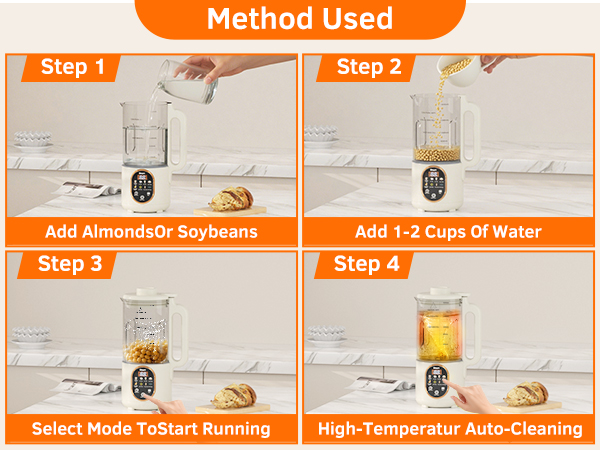 Method Used

Step 1

Add AlmondsOr Soybeans

Step 2

Add 1-2 Cups Of Water

Step 3

Select Mode ToStart Running

Step 4

High-Temperatur Auto-Cleaning