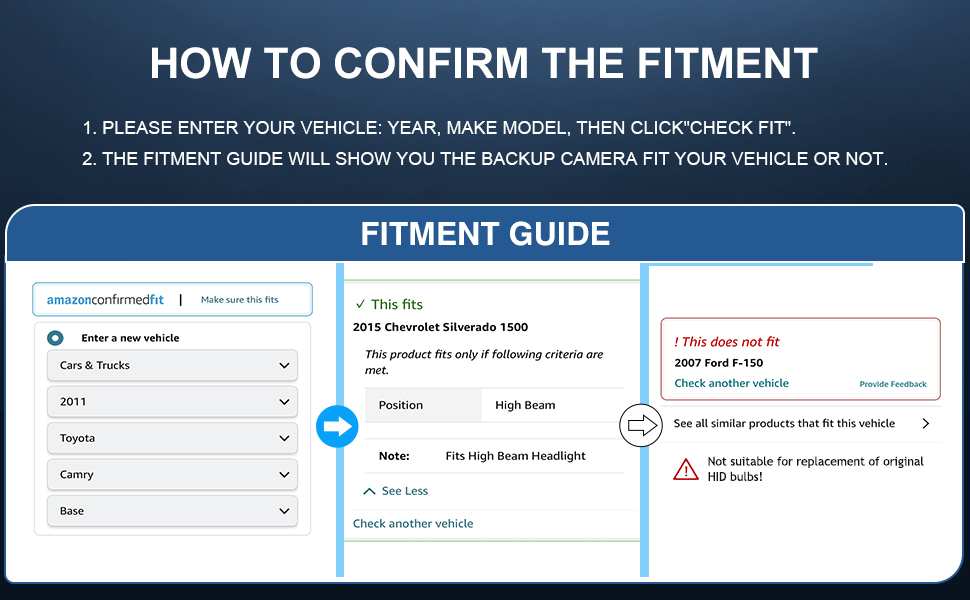 HOW TO CONFIRM THE FITMENT

1. PLEASE ENTER YOUR VEHICLE: YEAR, MAKE MODEL, THEN CLICK"CHECK FIT".

2. THE FITMENT GUIDE WILL SHOW YOU THE BACKUP CAMERA FIT YOUR VEHICLE OR NOT.

FITMENT GUIDE

amazonconfirmedfit | Make sure this fits

Enter a new vehicle

Cars & Trucks

2011

Toyota

Camry

Base

✓ This fits

2015 Chevrolet Silverado 1500

This product fits only if following criteria are met.

| Position | High Beam |
|---|---|

Note: Fits High Beam Headlight

See Less

Check another vehicle

! This does not fit

2007 Ford F-150

Check another vehicle

Provide Feedback

See all similar products that fit this vehicle

Not suitable for replacement of original HID bulbs!