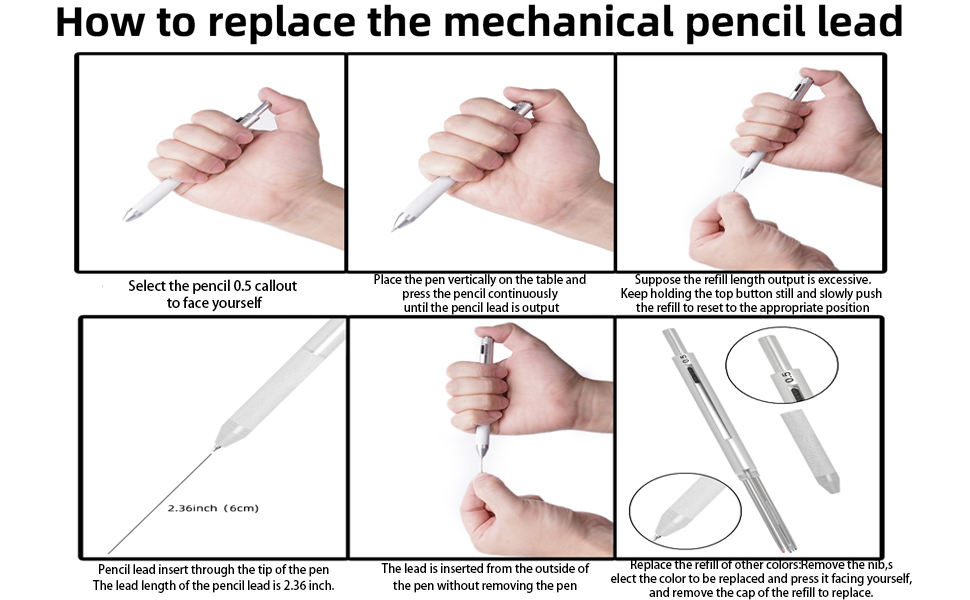 How to replace the mechanical pencil lead

Select the pencil 0.5 callout to face yourself

Place the pen vertically on the table and press the pencil continuously until the pencil lead is output

Suppose the refill length output is excessive. Keep holding the top button still and slowly push the refill to reset to the appropriate position

2.36inch (6cm)

Pencil lead insert through the tip of the pen The lead length of the pencil lead is 2.36 inch.

The lead is inserted from the outside of the pen without removing the pen

0.5

0.5

Replace the refill of other colors:Remove the nib,s elect the color to be replaced and press it facing yourself, and remove the cap of the refill to replace.