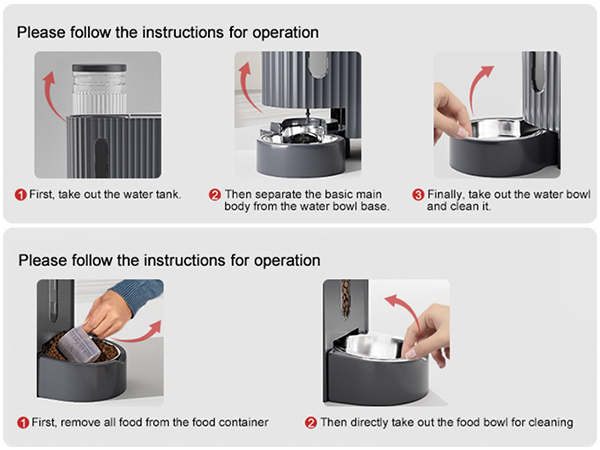 Please follow the instructions for operation

1 First, take out the water tank.

2 Then separate the basic main body from the water bowl base.

3 Finally, take out the water bowl and clean it.

Please follow the instructions for operation

1 First, remove all food from the food container

2 Then directly take out the food bowl for cleaning