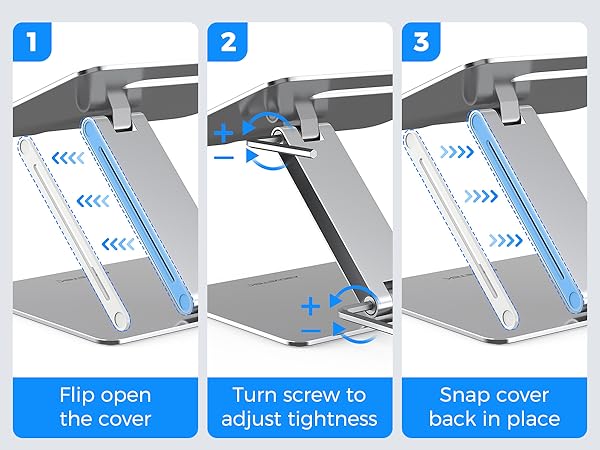 1

Flip open the cover

2

+
−
+
−

Turn screw to adjust tightness

3

Snap cover back in place