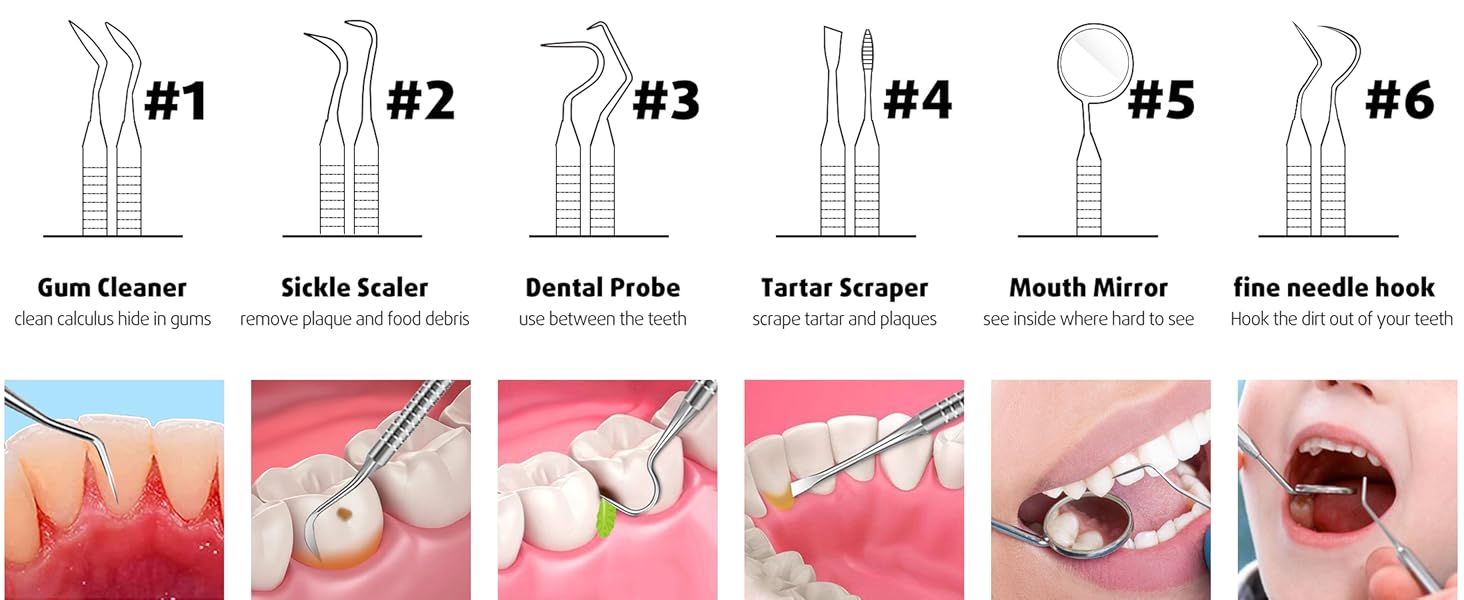 #1
Gum Cleaner
clean calculus hide in gums

#2
Sickle Scaler
remove plaque and food debris

#3
Dental Probe
use between the teeth

#4
Tartar Scraper
scrape tartar and plaques

#5
Mouth Mirror
see inside where hard to see

#6
fine needle hook
Hook the dirt out of your teeth