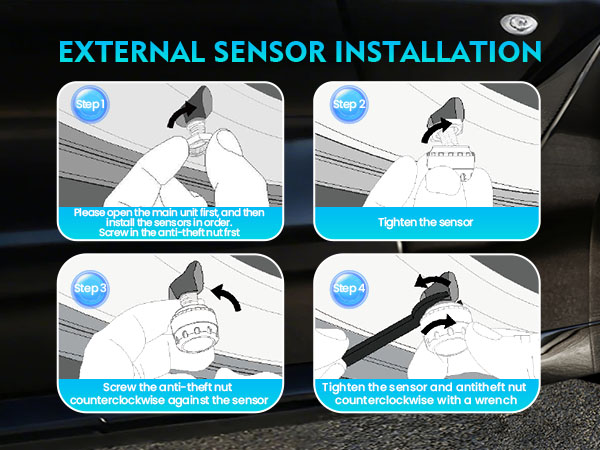 EXTERNAL SENSOR INSTALLATION

Step 1

Please open the main unit first, and then install the sensors in order. Screw in the anti-theft nut frst

Step 2

Tighten the sensor

Step 3

Screw the anti-theft nut counterclockwise against the sensor

Step 4

Tighten the sensor and antitheft nut counterclockwise with a wrench