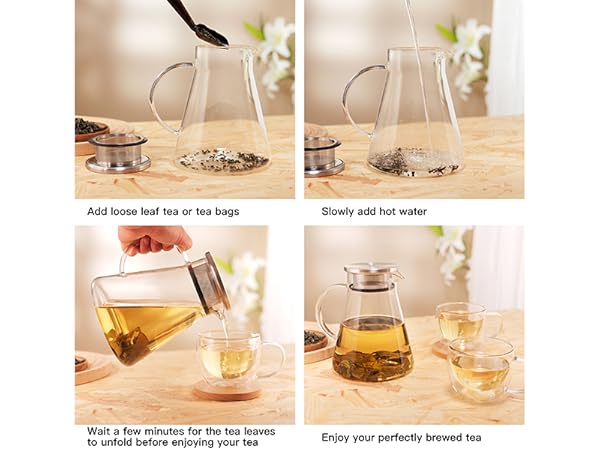 Add loose leaf tea or tea bags

Slowly add hot water

Wait a few minutes for the tea leaves to unfold before enjoying your tea

Enjoy your perfectly brewed tea