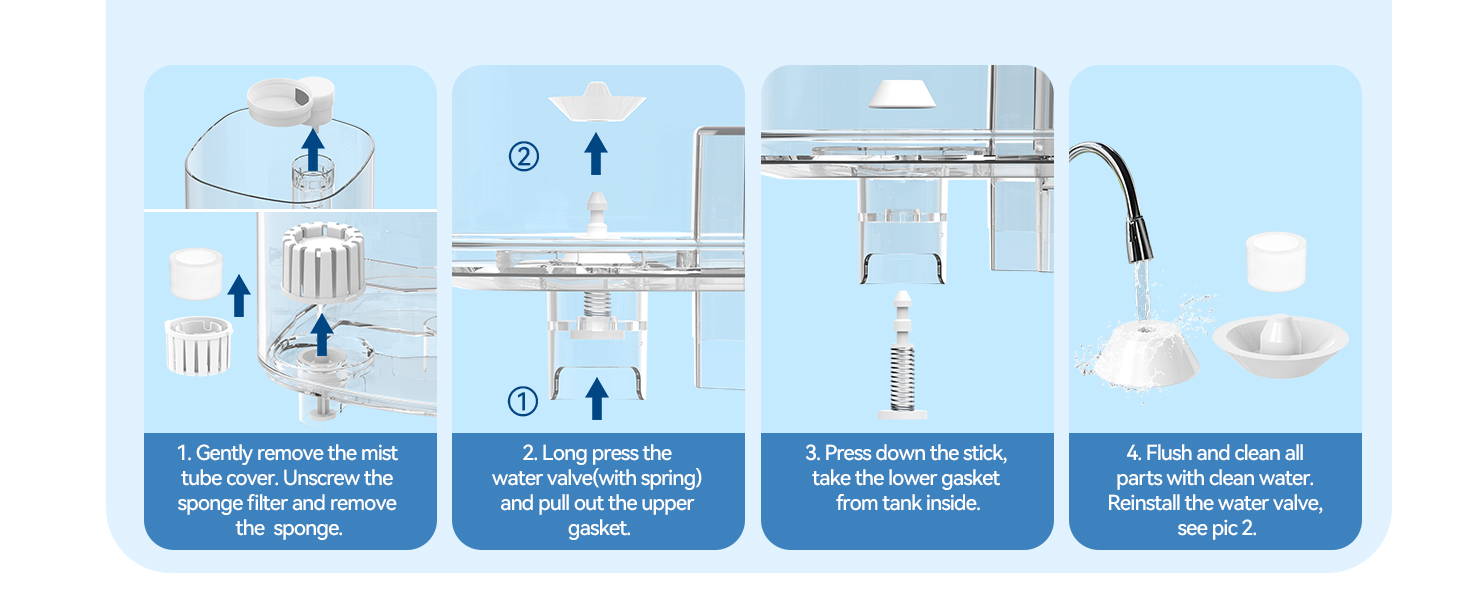 1. Gently remove the mist tube cover. Unscrew the sponge filter and remove the sponge.

②

①

2. Long press the water valve(with spring) and pull out the upper gasket.

3. Press down the stick, take the lower gasket from tank inside.

4. Flush and clean all parts with clean water. Reinstall the water valve, see pic 2.