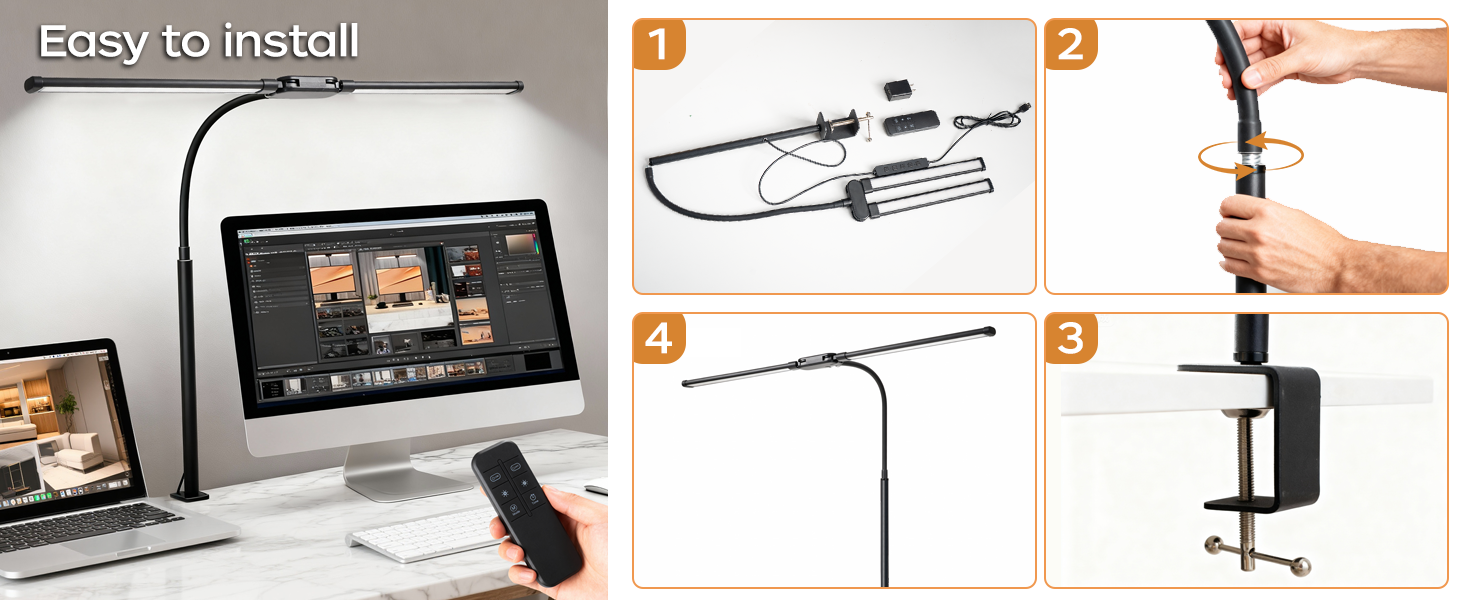 Easy to install

1

2

4

3