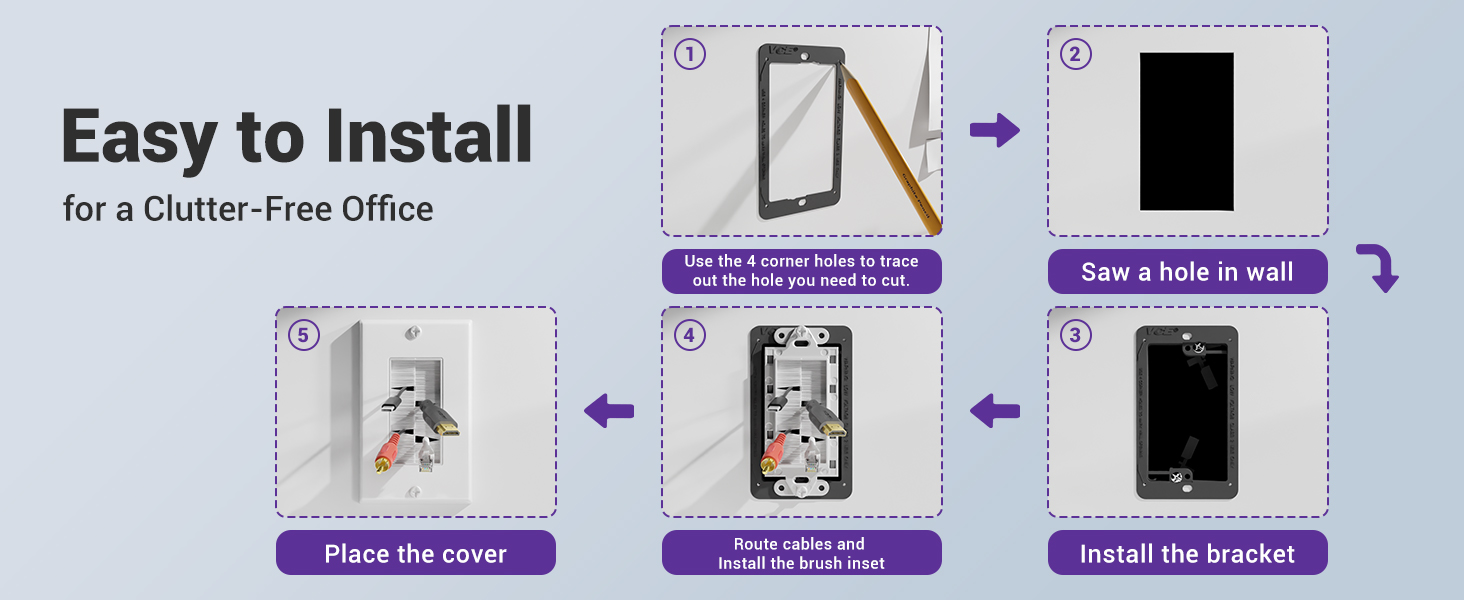 Easy to Install

for a Clutter-Free Office

1

Use the 4 corner holes to trace out the hole you need to cut.

2

Saw a hole in wall

3

Install the bracket

4

Route cables and Install the brush inset

5

Place the cover