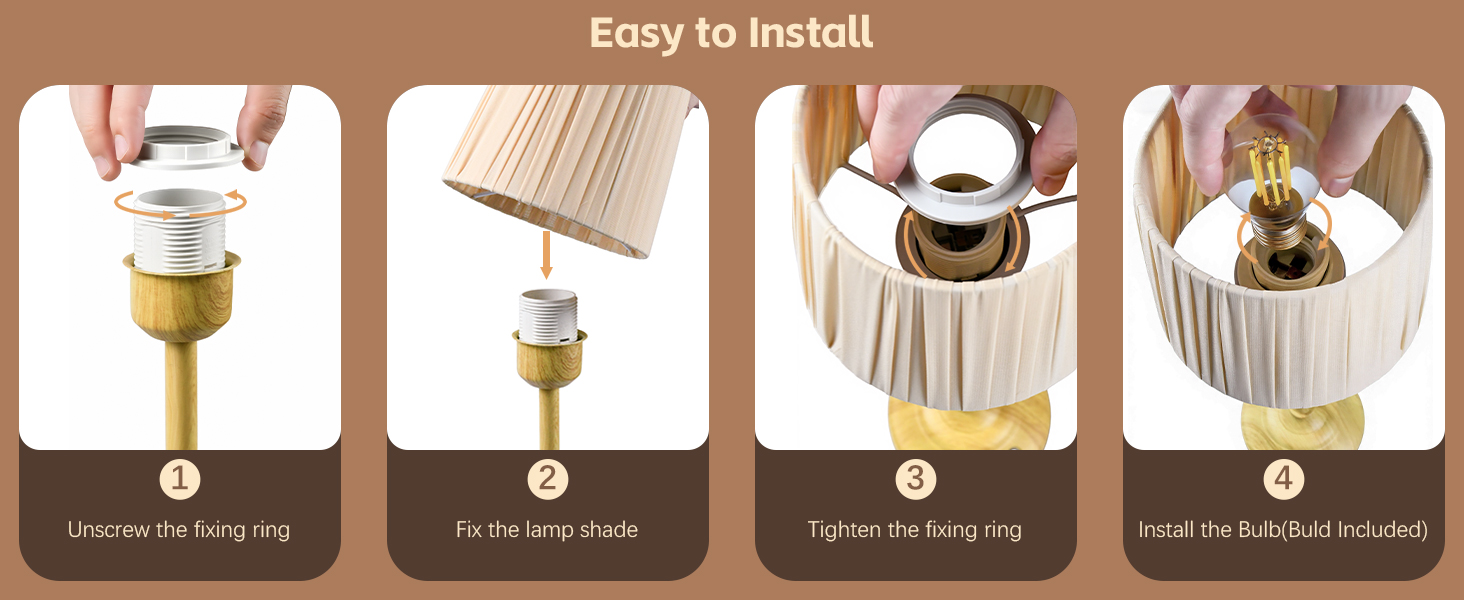 Easy to Install

1
Unscrew the fixing ring

2
Fix the lamp shade

3
Tighten the fixing ring

4
Install the Bulb(Buld Included)