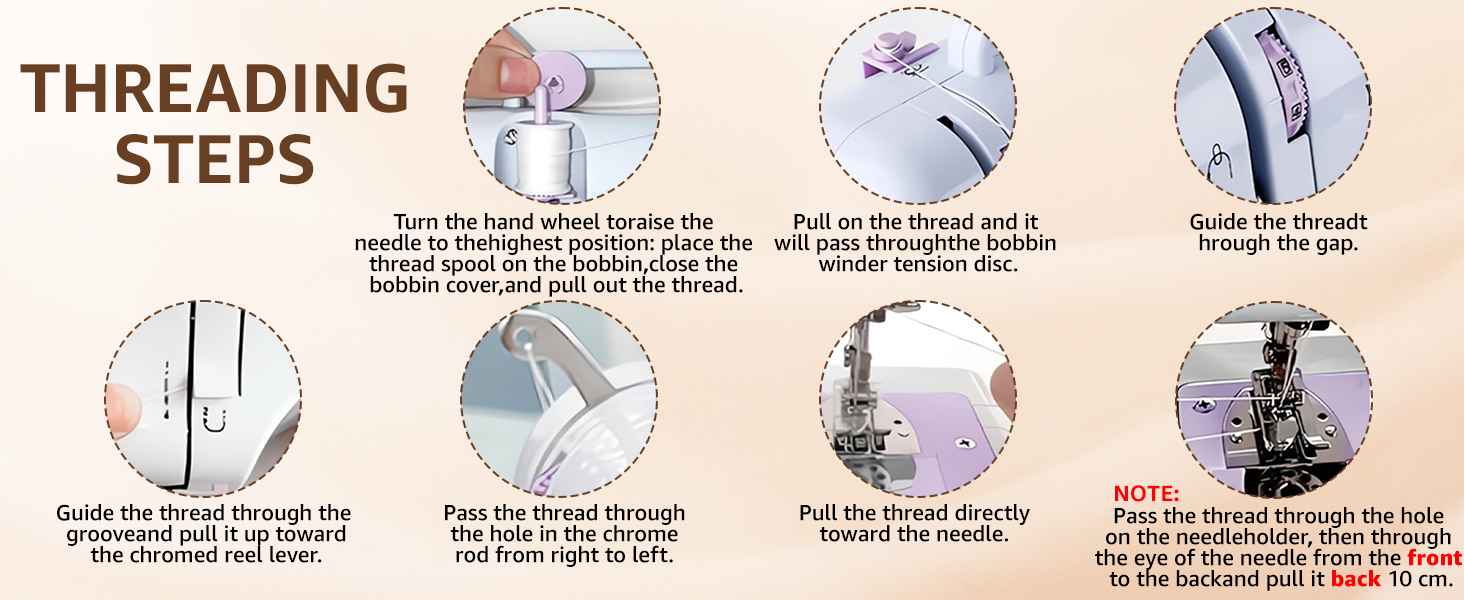 THREADING STEPS

Turn the hand wheel toraise the needle to thehighest position: place the thread spool on the bobbin,close the bobbin cover,and pull out the thread.

Pull on the thread and it will pass throughthe bobbin winder tension disc.

Guide the threadt hrough the gap.

Guide the thread through the grooveand pull it up toward the chromed reel lever.

Pass the thread through the hole in the chrome rod from right to left.

Pull the thread directly toward the needle.

NOTE:
Pass the thread through the hole on the needleholder, then through the eye of the needle from the front to the backand pull it back 10 cm.