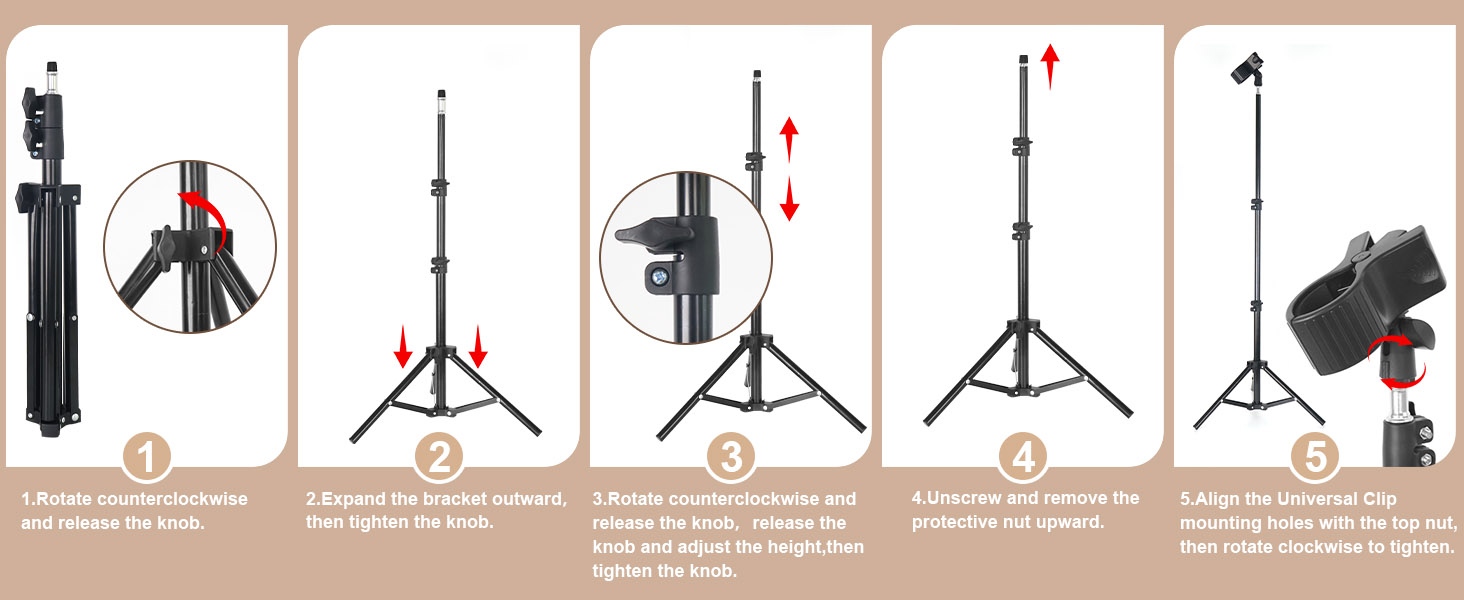 1

1.Rotate counterclockwise and release the knob.

2

2.Expand the bracket outward, then tighten the knob.

3

3.Rotate counterclockwise and release the knob, release the knob and adjust the height,then tighten the knob.

4

4.Unscrew and remove the protective nut upward.

5

5.Align the Universal Clip mounting holes with the top nut, then rotate clockwise to tighten.