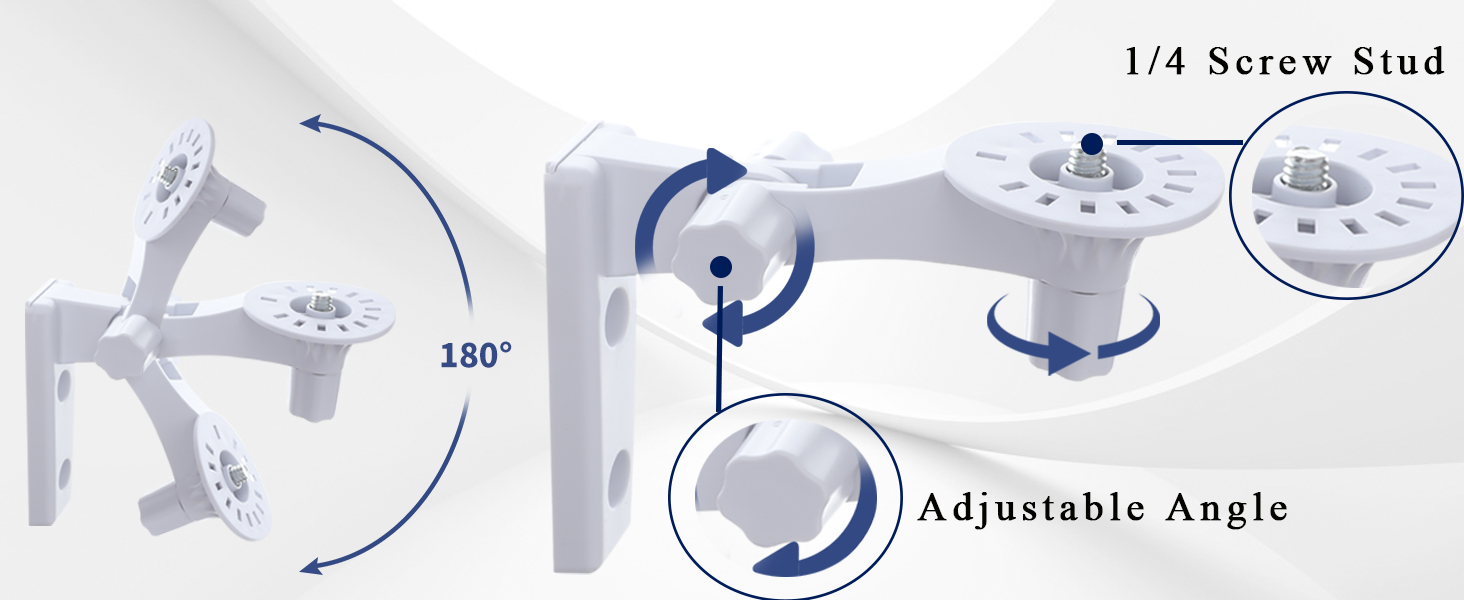 1/4 Screw Stud

180°

Adjustable Angle