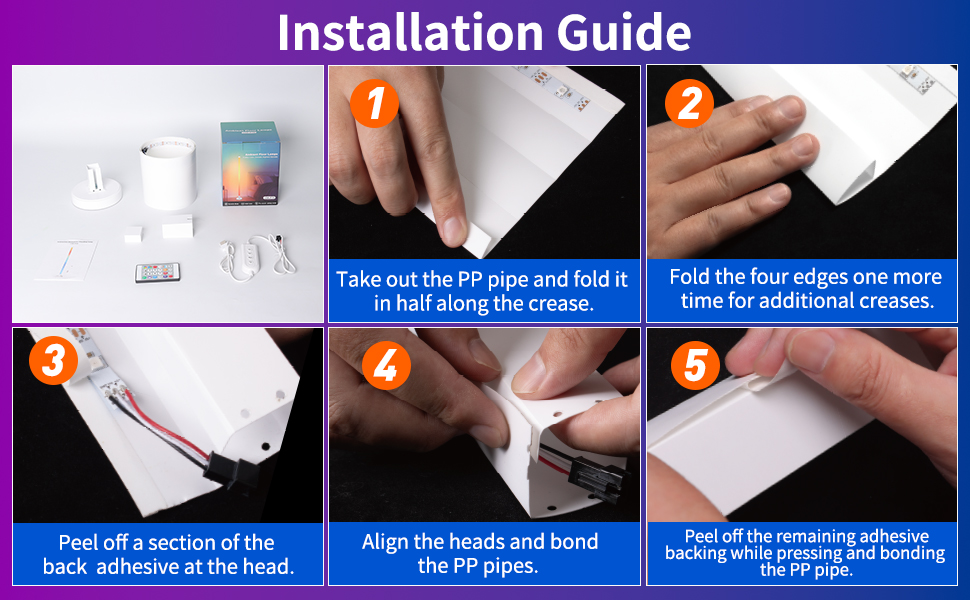 Installation Guide

1

Take out the PP pipe and fold it in half along the crease.

2

Fold the four edges one more time for additional creases.

3

Peel off a section of the back adhesive at the head.

4

Align the heads and bond the PP pipes.

5

Peel off the remaining adhesive backing while pressing and bonding the PP pipe.