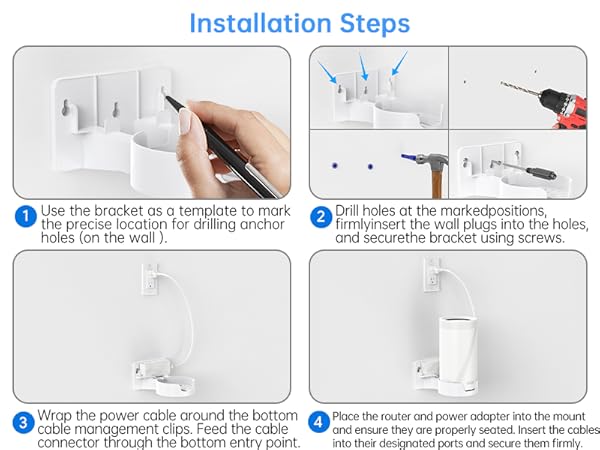 Installation Steps

1 Use the bracket as a template to mark the precise location for drilling anchor holes (on the wall ).

2 Drill holes at the markedpositions, firmlyinsert the wall plugs into the holes, and securethe bracket using screws.

3 Wrap the power cable around the bottom cable management clips. Feed the cable connector through the bottom entry point.

4 Place the router and power adapter into the mount and ensure they are properly seated. Insert the cables into their designated ports and secure them firmly.